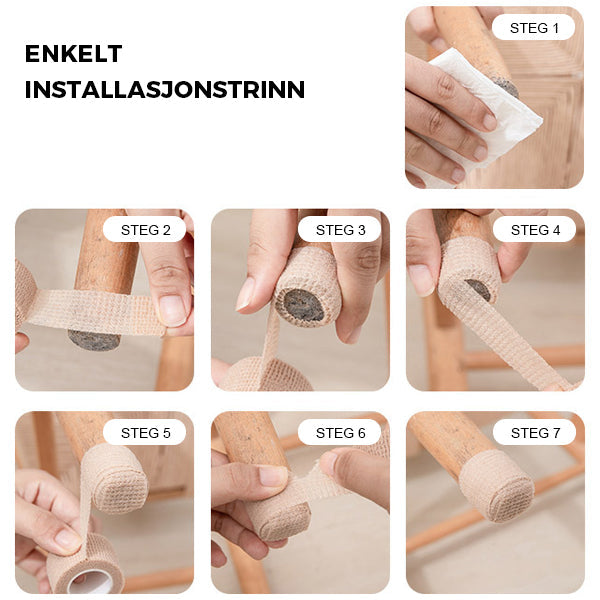 ENKELT INSTALLASJONSTRINN

STEG 1

STEG 2

STEG 3

STEG 4

STEG 5

STEG 6

STEG 7